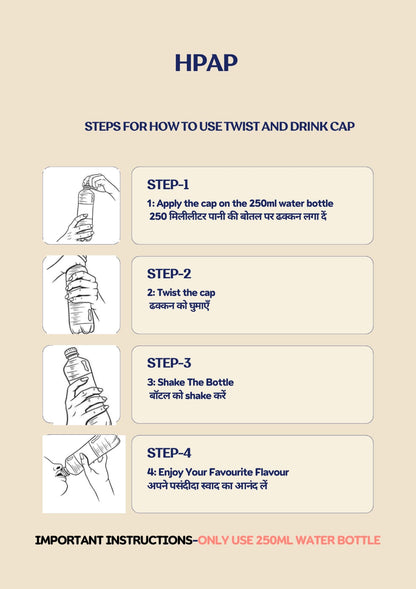 HPAP

STEPS FOR HOW TO USE TWIST AND DRINK CAP

STEP-1
1: Apply the cap on the 250ml water bottle
250 मिलीलीटर पानी की बोतल पर ढक्कन लगा दें

STEP-2
2: Twist the cap
ढक्कन को घुमाएँ

STEP-3
3: Shake The Bottle
बॉटल को shake करें

STEP-4
4: Enjoy Your Favourite Flavour
अपने पसंदीदा स्वाद का आनंद लें

IMPORTANT INSTRUCTIONS-ONLY USE 250ML WATER BOTTLE