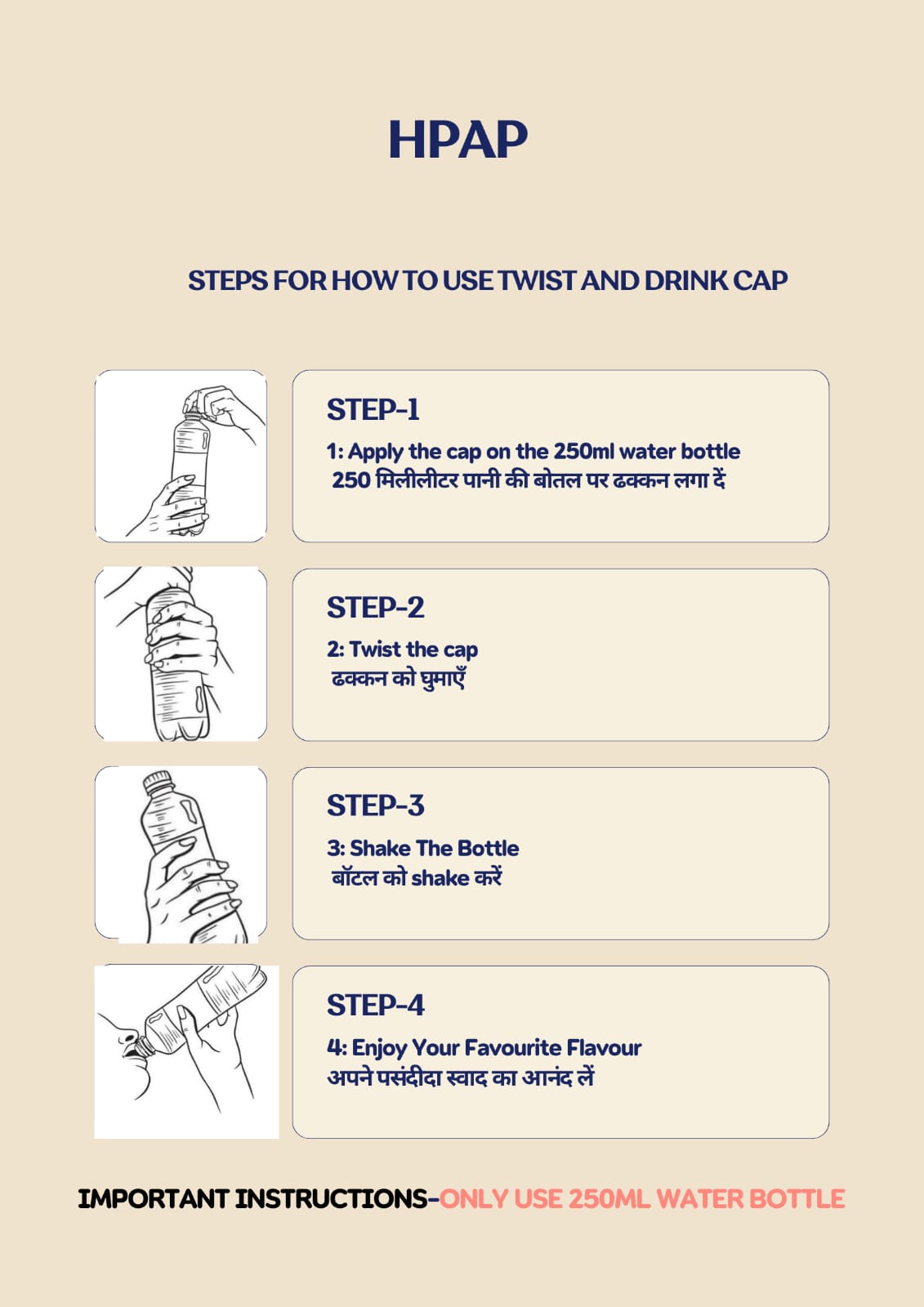 HPAP

STEPS FOR HOW TO USE TWIST AND DRINK CAP

STEP-1

1: Apply the cap on the 250ml water bottle
250 मिलीलीटर पानी की बोतल पर ढक्कन लगा दें

STEP-2

2: Twist the cap
ढक्कन को घुमाएँ

STEP-3

3: Shake The Bottle
बॉटल को shake करें

STEP-4

4: Enjoy Your Favourite Flavour
अपने पसंदीदा स्वाद का आनंद लें

IMPORTANT INSTRUCTIONS-ONLY USE 250ML WATER BOTTLE